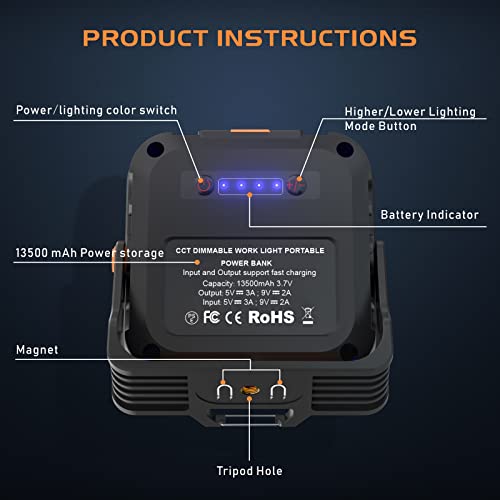 PRODUCT INSTRUCTIONS

Power/lighting color switch

Higher/Lower Lighting Mode Button

+/-

Battery Indicator

13500 mAh Power storage

CCT DIMMABLE WORK LIGHT PORTABLE POWER BANK
Input and Output support fast charging
Capacity: 13500mAh 3.7V
Output: 5V ⎓ 3A ; 9V ⎓ 2A
Input: 5V ⎓ 3A ; 9V ⎓ 2A
FC CE RoHS

Magnet

Tripod Hole