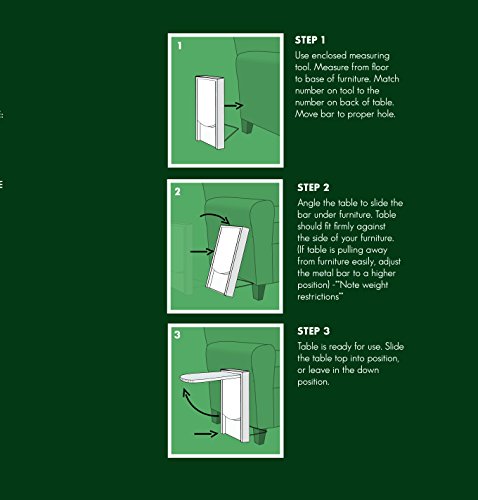 1

STEP 1
Use enclosed measuring tool. Measure from floor to base of furniture. Match number on tool to the number on back of table. Move bar to proper hole.

2

STEP 2
Angle the table to slide the bar under furniture. Table should fit firmly against the side of your furniture. (If table is pulling away from furniture easily, adjust the metal bar to a higher position) -"Note weight restrictions"

3

STEP 3
Table is ready for use. Slide the table top into position, or leave in the down position.