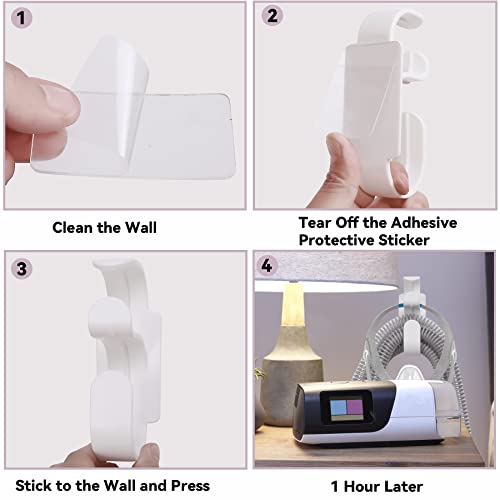 1

Clean the Wall

2

Tear Off the Adhesive Protective Sticker

3

Stick to the Wall and Press

4

1 Hour Later