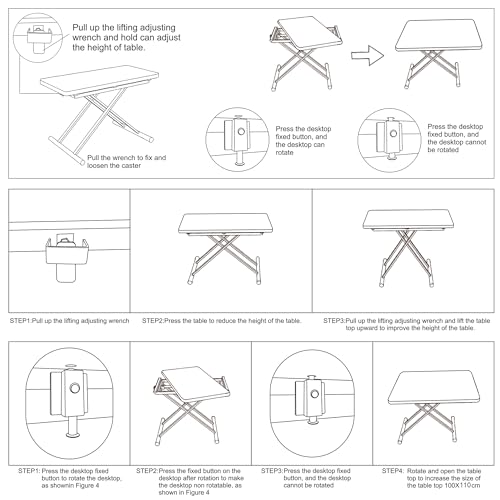 Pull up the lifting adjusting wrench and hold can adjust the height of table.

Pull the wrench to fix and loosen the caster

Press the desktop fixed button, and the desktop can rotate

Press the desktop fixed button, and the desktop cannot be rotated

STEP1:Pull up the lifting adjusting wrench

STEP2:Press the table to reduce the height of the table.

STEP3:Pull up the lifting adjusting wrench and lift the table top upward to improve the height of the table.

STEP1: Press the desktop fixed button to rotate the desktop, as shownin Figure 4

STEP2:Press the fixed button on the desktop after rotation to make the desktop non rotatable, as shown in Figure 4

STEP3:Press the desktop fixed button, and the desktop cannot be rotated

STEP4: Rotate and open the table top to increase the size of the table top 100X110cm