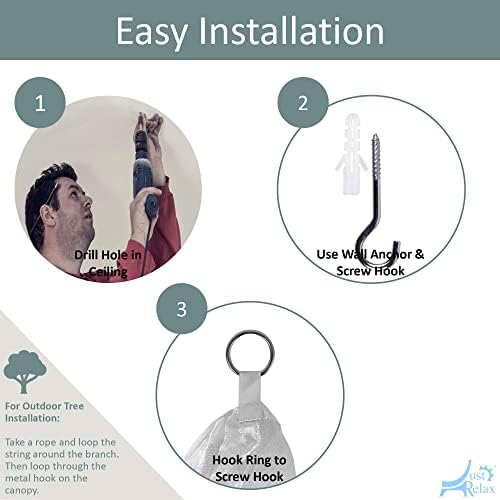 Easy Installation

1

Drill Hole in Ceiling

2

Use Wall Anchor & Screw Hook

3

Hook Ring to Screw Hook

For Outdoor Tree Installation:

Take a rope and loop the string around the branch. Then loop through the metal hook on the canopy.

Just Relax