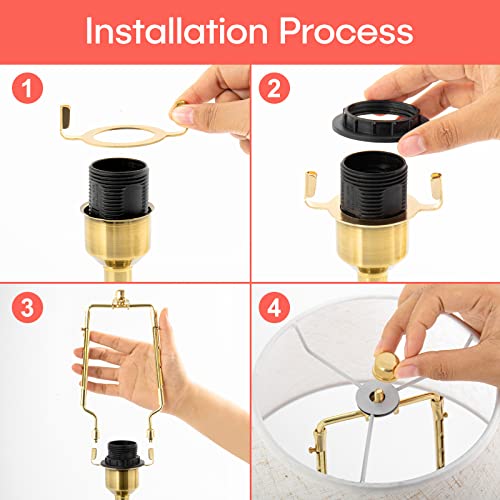 Installation Process

1

2

3

4