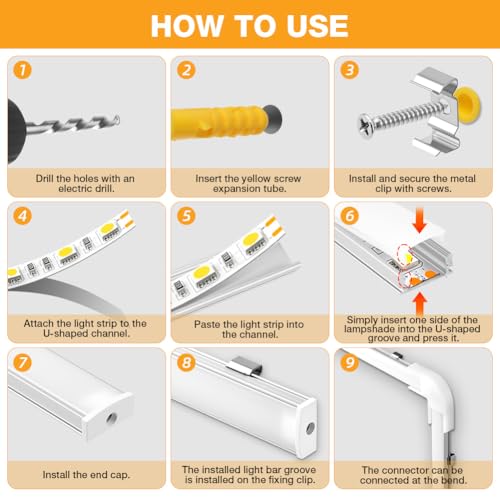 HOW TO USE

1
Drill the holes with an electric drill.

2
Insert the yellow screw expansion tube.

3
Install and secure the metal clip with screws.

4
Attach the light strip to the U-shaped channel.

5
Paste the light strip into the channel.

6
Simply insert one side of the lampshade into the U-shaped groove and press it.

7
Install the end cap.

8
The installed light bar groove is installed on the fixing clip.

9
The connector can be connected at the bend.