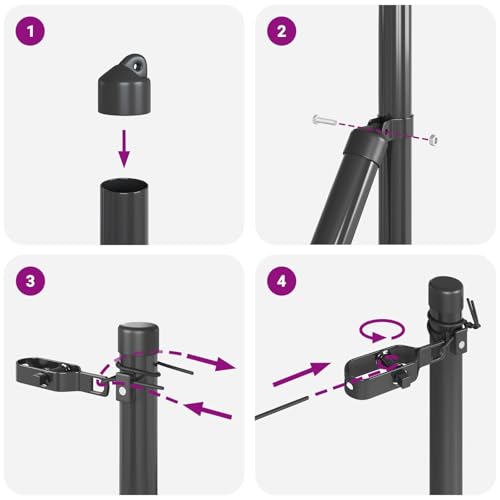 1

2

3

4