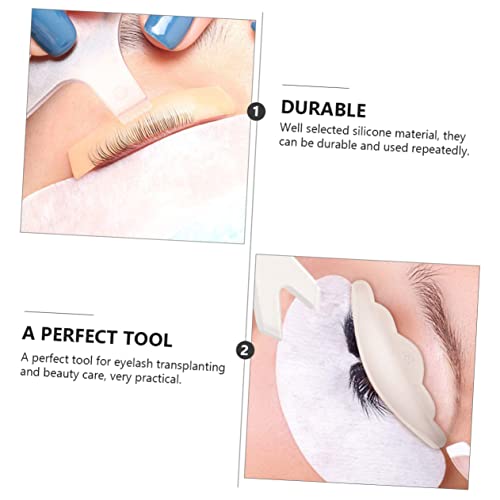 1

DURABLE

Well selected silicone material, they can be durable and used repeatedly.

A PERFECT TOOL

A perfect tool for eyelash transplanting and beauty care, very practical.

2