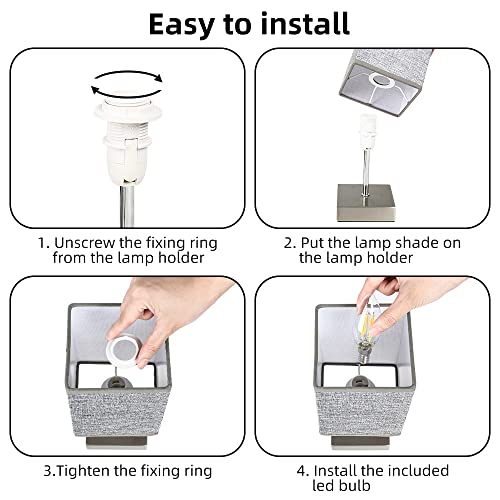 Easy to install

1. Unscrew the fixing ring from the lamp holder

2. Put the lamp shade on the lamp holder

3.Tighten the fixing ring

4. Install the included led bulb