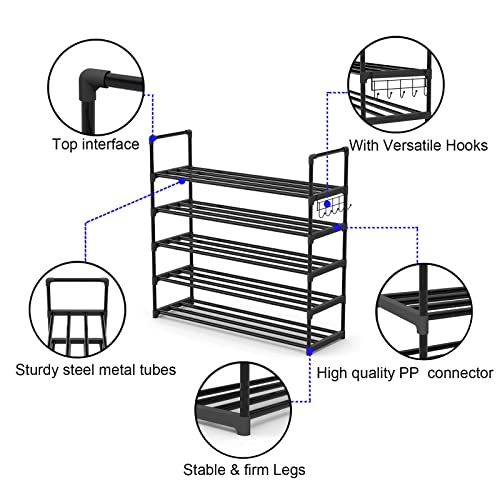 Top interface

With Versatile Hooks

Sturdy steel metal tubes

High quality PP connector

Stable & firm Legs