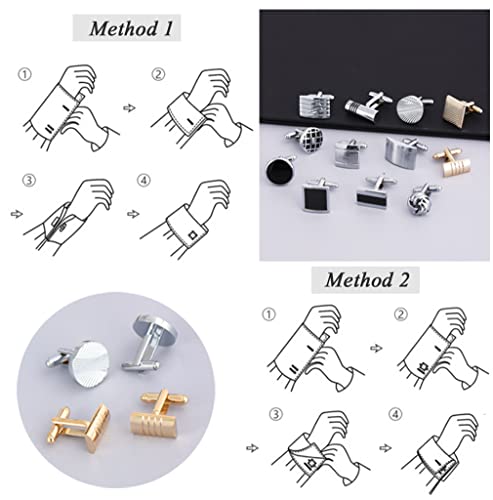 Method 1

①

②

③

④

Method 2

①

②

③

④