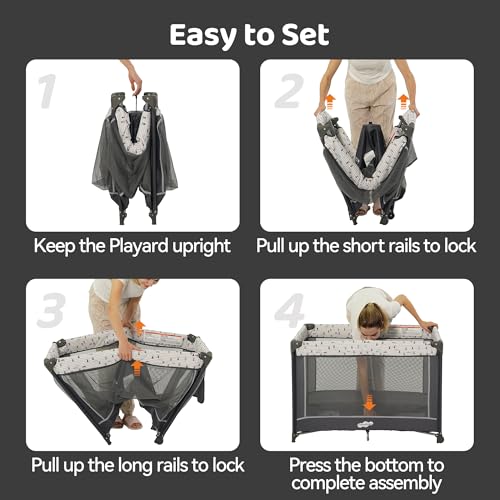 Easy to Set

1

Keep the Playard upright

2

Pull up the short rails to lock

3

Pull up the long rails to lock

4

Press the bottom to complete assembly