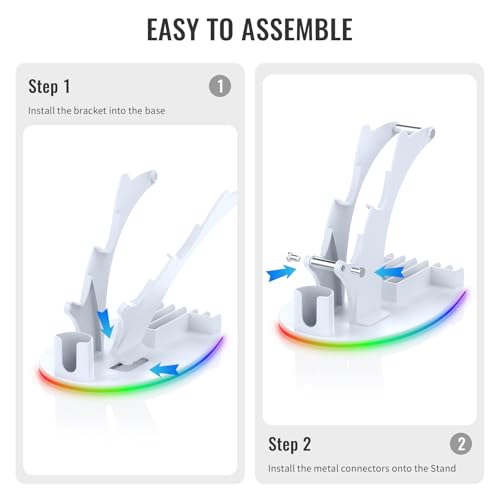 EASY TO ASSEMBLE

Step 1

1

Install the bracket into the base

Step 2

2

Install the metal connectors onto the Stand