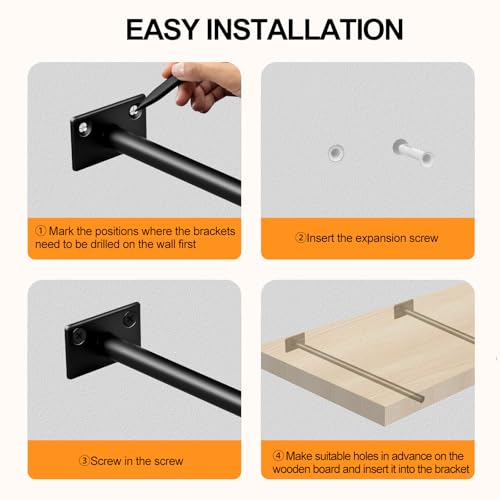 EASY INSTALLATION

① Mark the positions where the brackets need to be drilled on the wall first

②Insert the expansion screw

③Screw in the screw

④ Make suitable holes in advance on the wooden board and insert it into the bracket