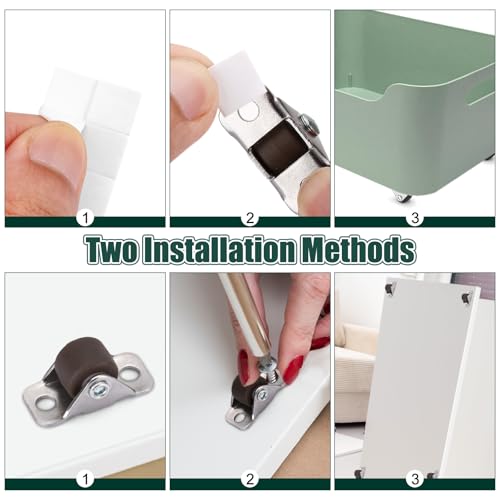 1
2
3
Two Installation Methods
1
2
3