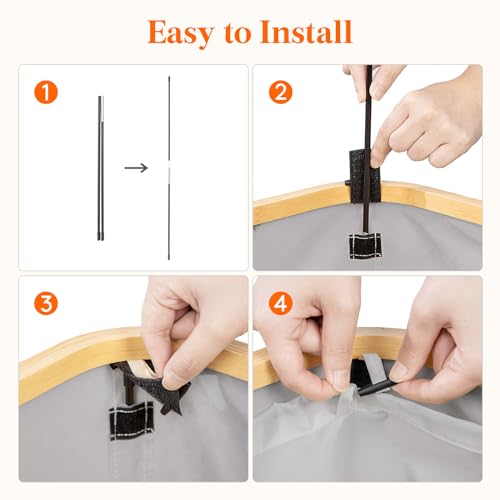 Easy to Install

1

2

3

4