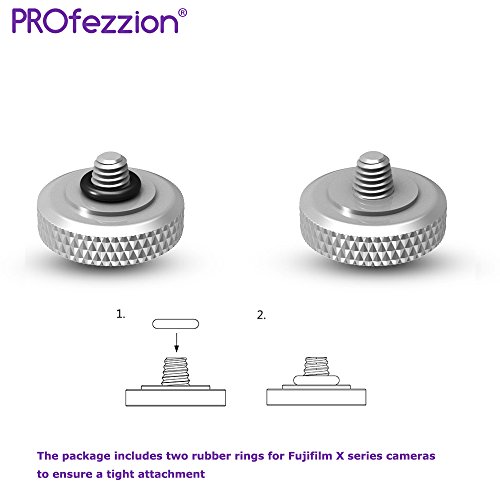 PROfezzion®

1.

2.

The package includes two rubber rings for Fujifilm X series cameras to ensure a tight attachment