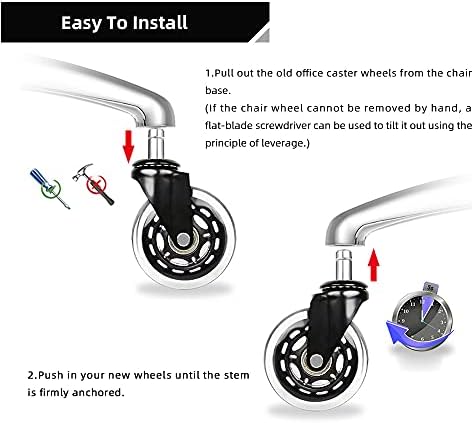 Easy To Install

1.Pull out the old office caster wheels from the chair base.
(If the chair wheel cannot be removed by hand, a flat-blade screwdriver can be used to tilt it out using the principle of leverage.)

5s

2.Push in your new wheels until the stem is firmly anchored.