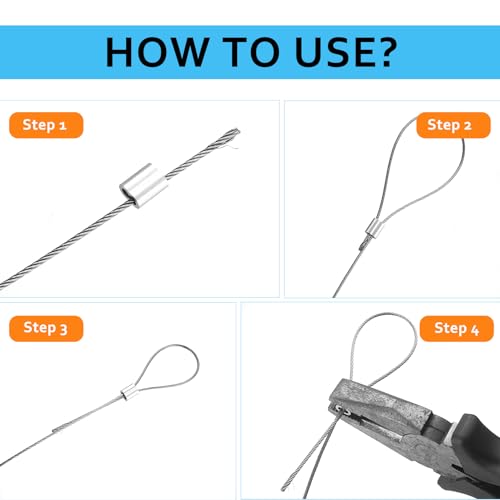 HOW TO USE?

Step 1

Step 2

Step 3

Step 4