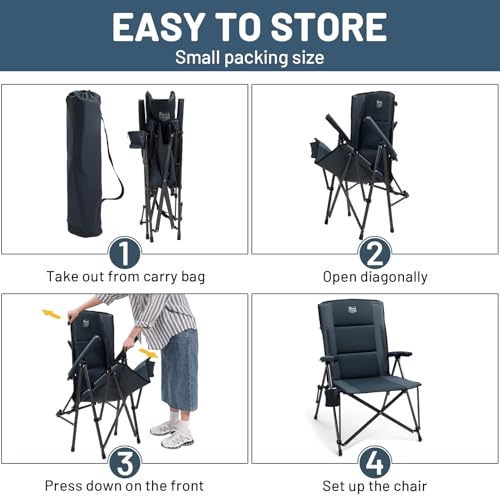 EASY TO STORE
Small packing size

1
Take out from carry bag

2
Open diagonally

3
Press down on the front

4
Set up the chair