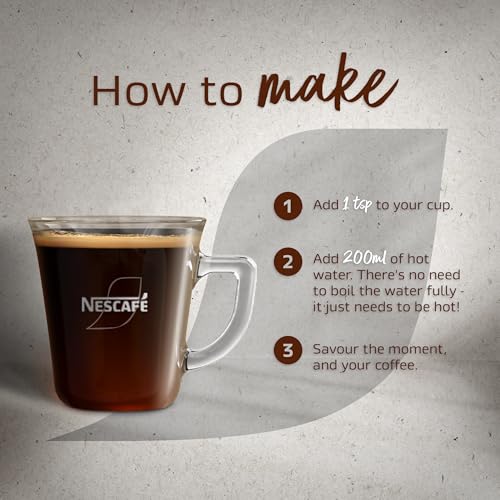 How to make

NESCAFÉ

1 Add 1 tsp to your cup.

2 Add 200ml of hot water. There's no need to boil the water fully - it just needs to be hot!

3 Savour the moment, and your coffee.