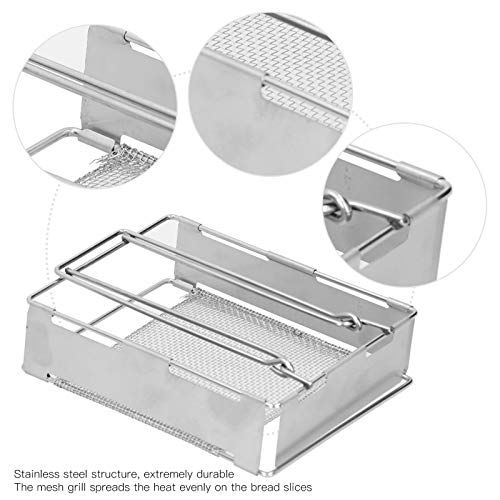 Stainless steel structure, extremely durable
The mesh grill spreads the heat evenly on the bread slices