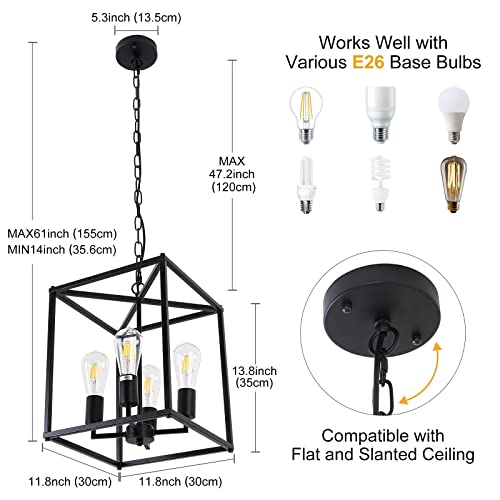 5.3inch (13.5cm)

Works Well with Various E26 Base Bulbs

MAX 47.2inch (120cm)

MAX61inch (155cm)
MIN14inch (35.6cm)

13.8inch (35cm)

Compatible with Flat and Slanted Ceiling

11.8nch (30cm)

11.8nch (30cm)