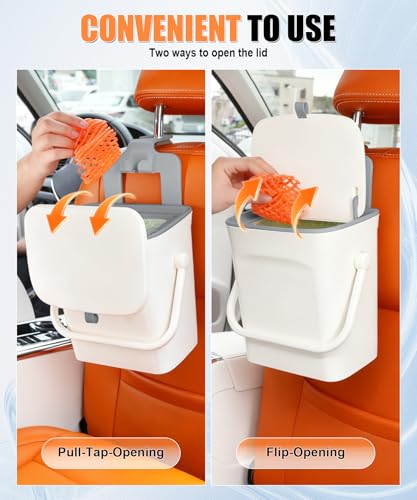 CONVENIENT TO USE
Two ways to open the lid

Pull-Tap-Opening

Flip-Opening