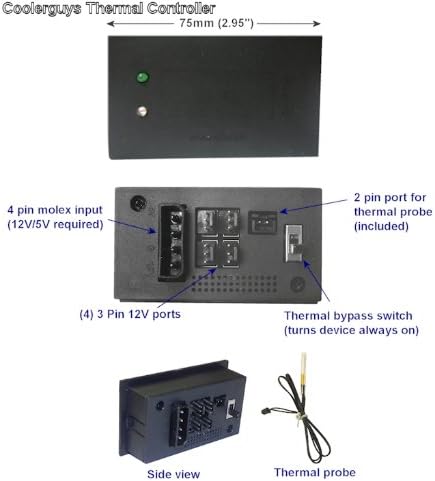 Coolerguys Thermal Controller

75mm (2.95")

4 pin molex input (12V/5V required)

2 pin port for thermal probe (included)

(4) 3 Pin 12V ports

Thermal bypass switch (turns device always on)

Side view

Thermal probe