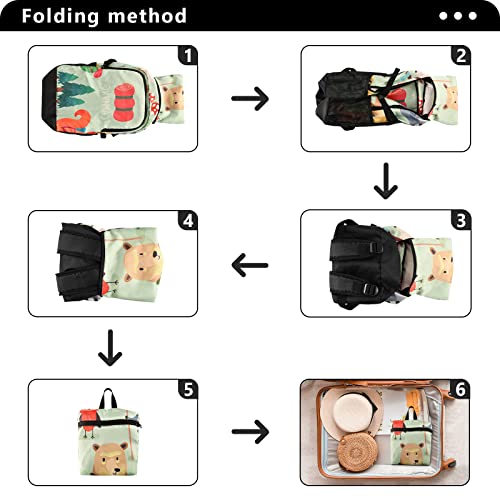 Folding method

1

2

3

4

5

6