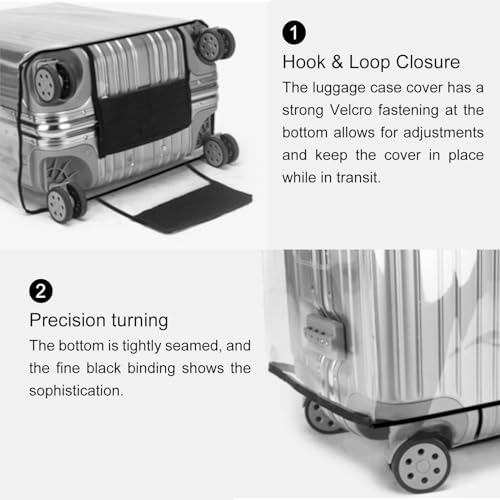 1

Hook & Loop Closure

The luggage case cover has a strong Velcro fastening at the bottom allows for adjustments and keep the cover in place while in transit.

2

Precision turning

The bottom is tightly seamed, and the fine black binding shows the sophistication.