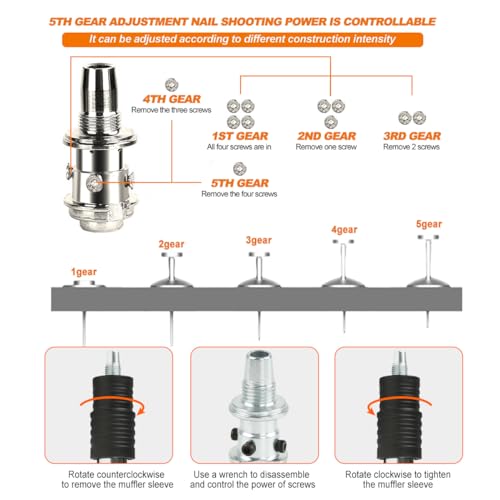 5TH GEAR ADJUSTMENT NAIL SHOOTING POWER IS CONTROLLABLE

It can be adjusted according to different construction intensity

4TH GEAR
Remove the three screws

1ST GEAR
All four screws are in

2ND GEAR
Remove one screw

3RD GEAR
Remove 2 screws

5TH GEAR
Remove the four screws

1gear

2gear

3gear

4gear

5gear

Rotate counterclockwise to remove the muffler sleeve

Use a wrench to disassemble and control the power of screws

Rotate clockwise to tighten the muffler sleeve