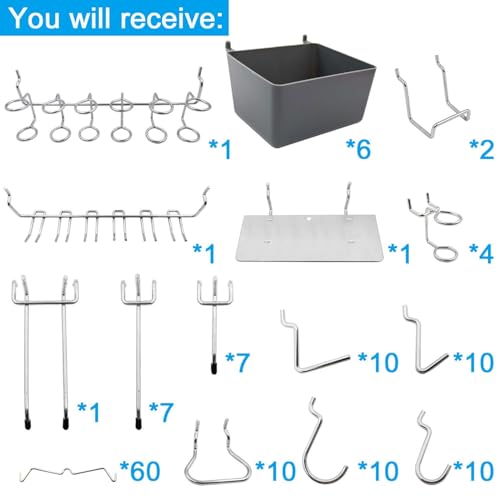 You will receive:

*1

*6

*2

*1

*1

*4

*7

*10

*10

*1

*7

*60

*10

*10

*10