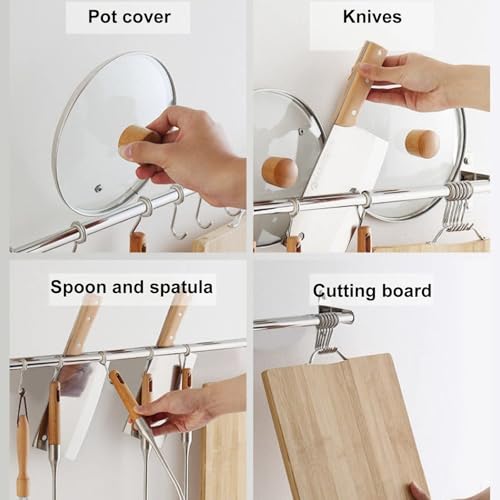 Pot cover

Knives

Spoon and spatula

Cutting board