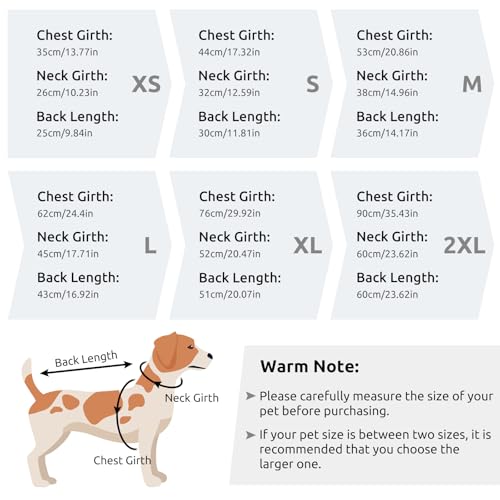 Chest Girth:
35cm/13.77in
Neck Girth:
26cm/10.23in
Back Length:
25cm/9.84in
XS

Chest Girth:
44cm/17.32in
Neck Girth:
32cm/12.59in
Back Length:
30cm/11.81in
S

Chest Girth:
53cm/20.86in
Neck Girth:
38cm/14.96in
Back Length:
36cm/14.17in
M

Chest Girth:
62cm/24.4in
Neck Girth:
45cm/17.71in
Back Length:
43cm/16.92in
L

Chest Girth:
76cm/29.92in
Neck Girth:
52cm/20.47in
Back Length:
51cm/20.07in
XL

Chest Girth:
90cm/35.43in
Neck Girth:
60cm/23.62in
Back Length:
60cm/23.62in
2XL

Back Length
Neck Girth
Chest Girth

Warm Note:

➤ Please carefully measure the size of your pet before purchasing.

➤ If your pet size is between two sizes, it is recommended that you choose the larger one.