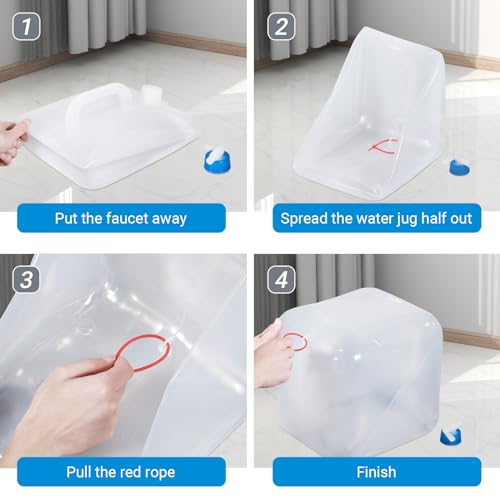 1

Put the faucet away

2

Spread the water jug half out

3

Pull the red rope

4

Finish