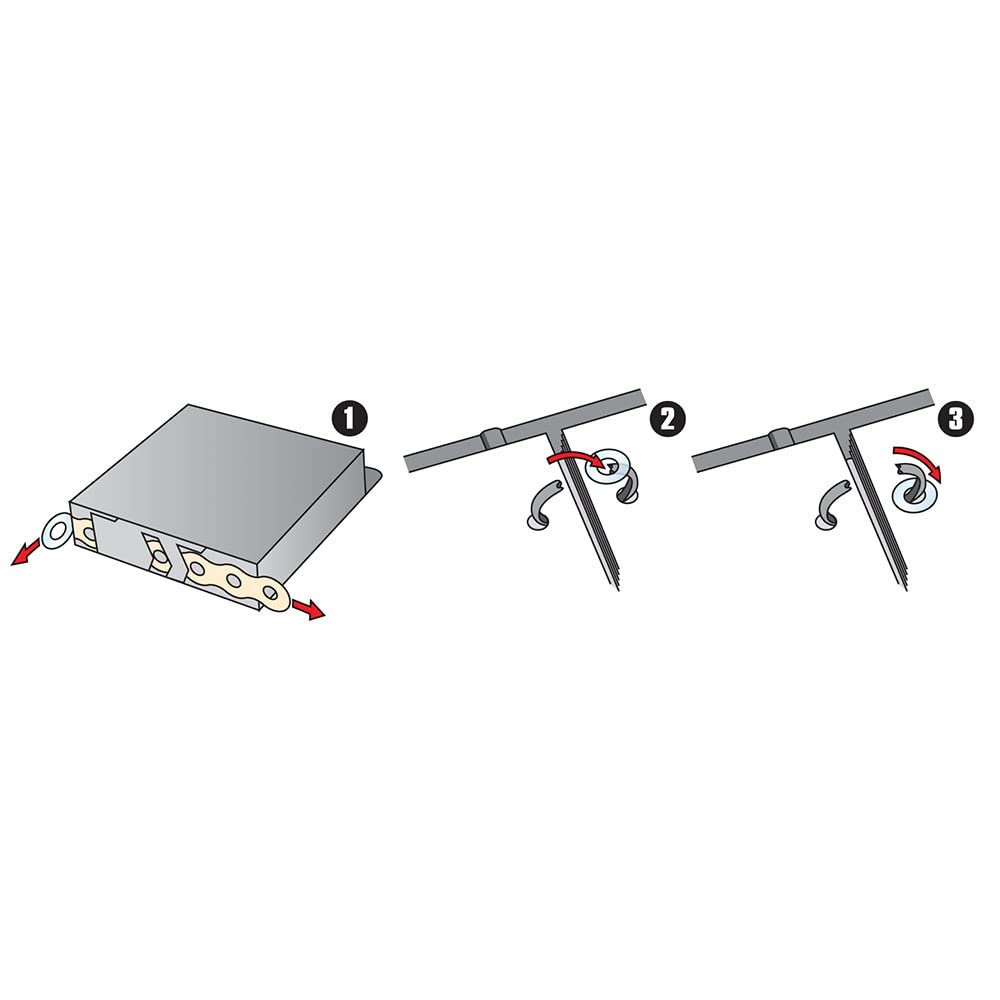 1

2

3