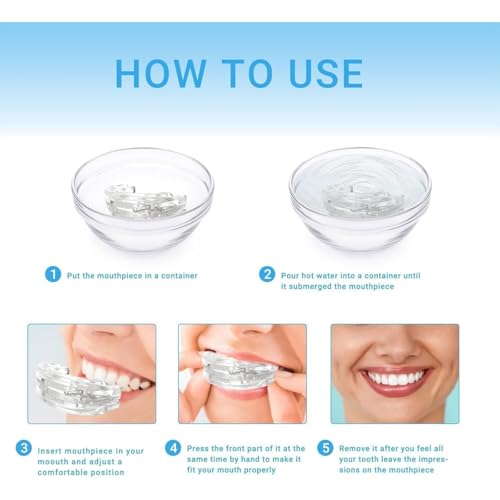 HOW TO USE

1 Put the mouthpiece in a container

2 Pour hot water into a container until it submerged the mouthpiece

3 Insert mouthpiece in your moouth and adjust a comfortable position

4 Press the front part of it at the same time by hand to make it fit your mouth properly

5 Remove it after you feel all your tooth leave the impressions on the mouthpiece