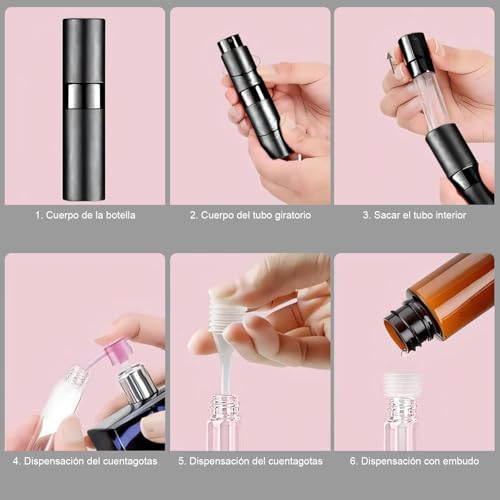 1. Cuerpo de la botella

2. Cuerpo del tubo giratorio

3. Sacar el tubo interior

4. Dispensación del cuentagotas

5. Dispensación del cuentagotas

6. Dispensación con embudo