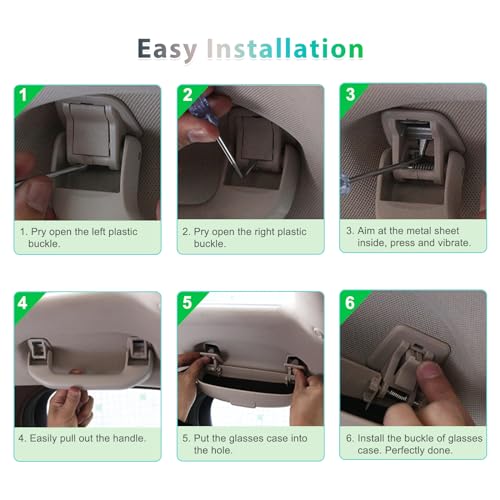 Easy Installation

1

1. Pry open the left plastic buckle.

2

2. Pry open the right plastic buckle.

3

3. Aim at the metal sheet inside, press and vibrate.

4

4. Easily pull out the handle.

5

5. Put the glasses case into the hole.

6

6. Install the buckle of glasses case. Perfectly done.