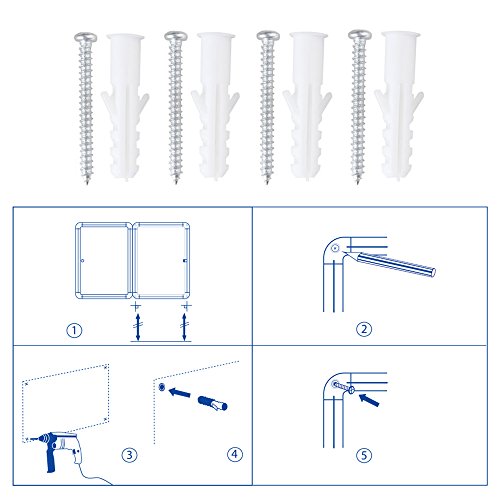 ①
②
③
④
⑤