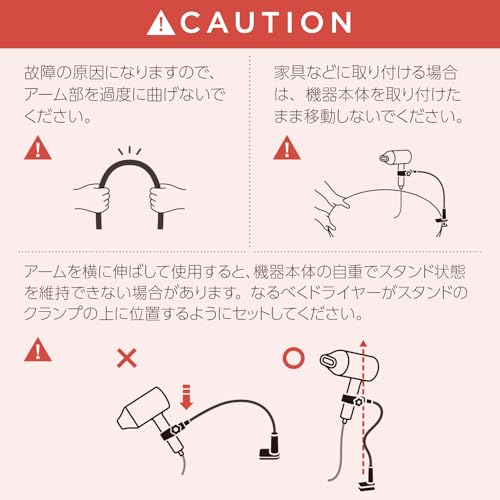 CAUTION

故障の原因になりますので、アーム部を過度に曲げないでください。

家具などに取り付ける場合は、機器本体を取り付けたまま移動しないでください。

アームを横に伸ばして使用すると、機器本体の自重でスタンド状態を維持できない場合があります。なるべくドライヤーがスタンドのクランプの上に位置するようにセットしてください。

×

○