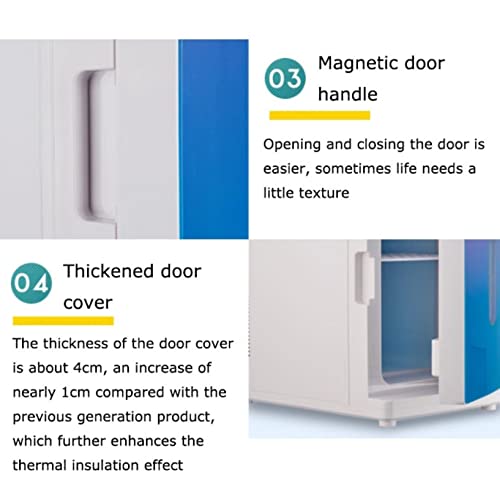 03 Magnetic door handle

Opening and closing the door is easier, sometimes life needs a little texture

04 Thickened door cover

The thickness of the door cover is about 4cm, an increase of nearly 1cm compared with the previous generation product, which further enhances the thermal insulation effect