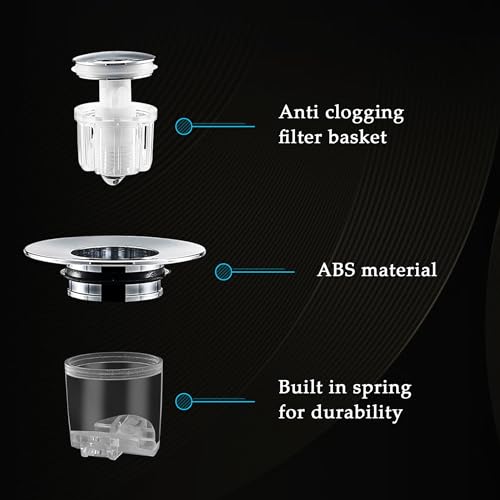 Anti clogging filter basket

ABS material

Built in spring for durability