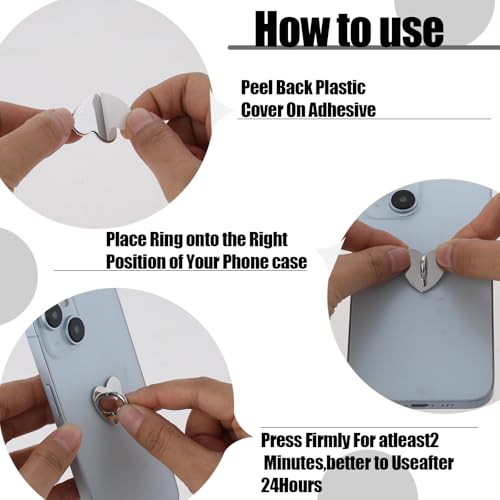 How to use

Peel Back Plastic Cover On Adhesive

Place Ring onto the Right Position of Your Phone case

Press Firmly For atleast2 Minutes,better to Useafter 24Hours