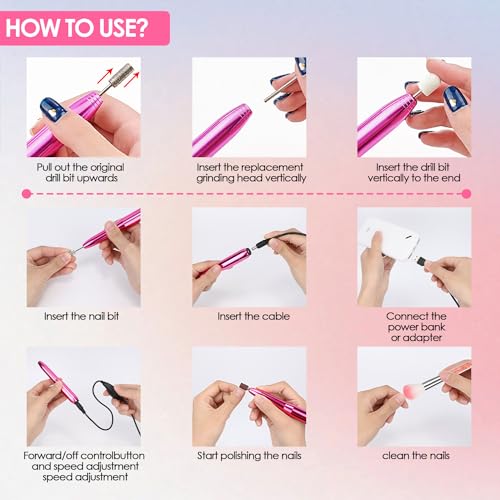 HOW TO USE?

Pull out the original drill bit upwards

Insert the replacement grinding head vertically

Insert the drill bit vertically to the end

Insert the nail bit

Insert the cable

Connect the power bank or adapter

Forward/off controlbutton and speed adjustment speed adjustment

Start polishing the nails

clean the nails