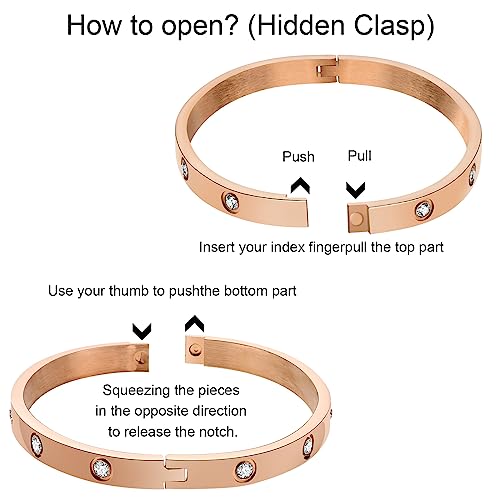 How to open? (Hidden Clasp)

Push

Pull

Insert your index fingerpull the top part

Use your thumb to pushthe bottom part

Squeezing the pieces in the opposite direction to release the notch.