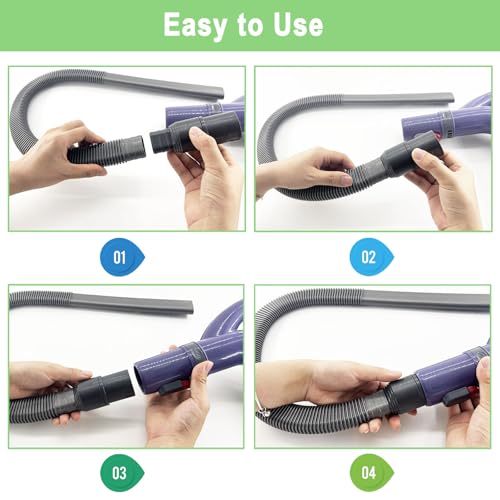 Easy to Use

01

02

03

04