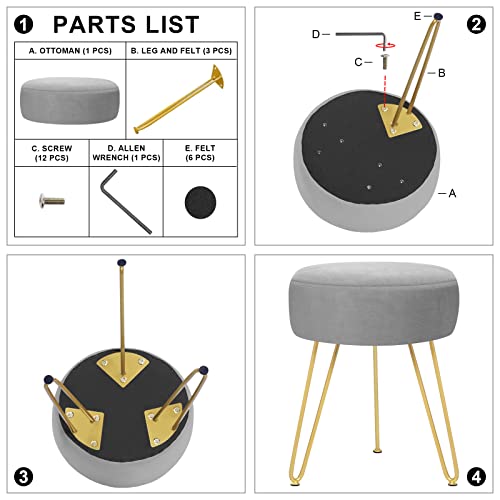 1 PARTS LIST

| A. OTTOMAN (1 PCS) | B. LEG AND FELT (3 PCS) |
|---|---|

| C. SCREW (12 PCS) | D. ALLEN WRENCH (1 PCS) | E. FELT (6 PCS) |
|---|---|---|

2
E
D
C
B
A

3

4