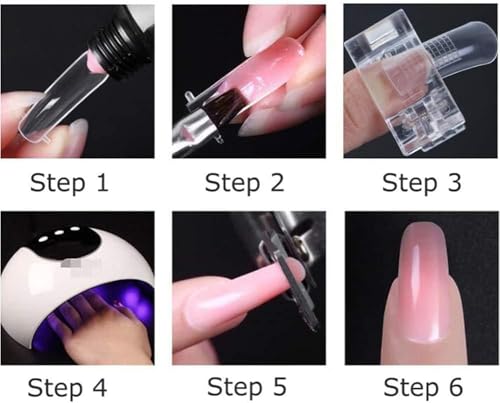 Step 1

Step 2

Step 3

Step 4

Step 5

Step 6