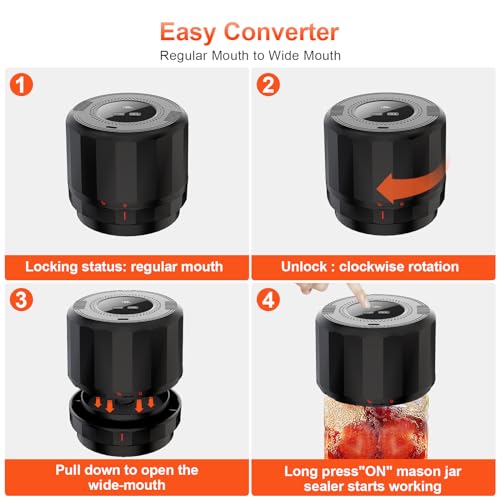 Easy Converter

Regular Mouth to Wide Mouth

1

Locking status: regular mouth

2

Unlock : clockwise rotation

3

Pull down to open the wide-mouth

4

Long press"ON" mason jar sealer starts working