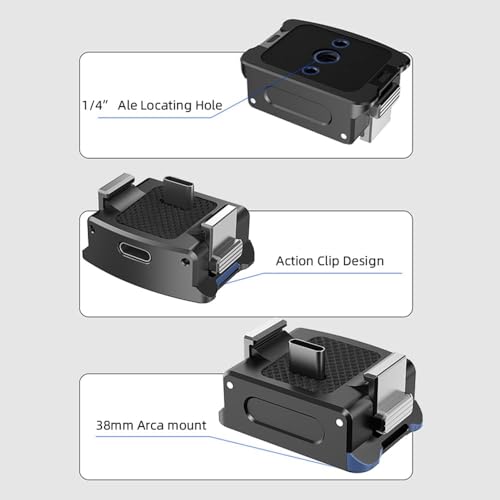 1/4”  Ale Locating Hole

Action Clip Design

38mm Arca mount