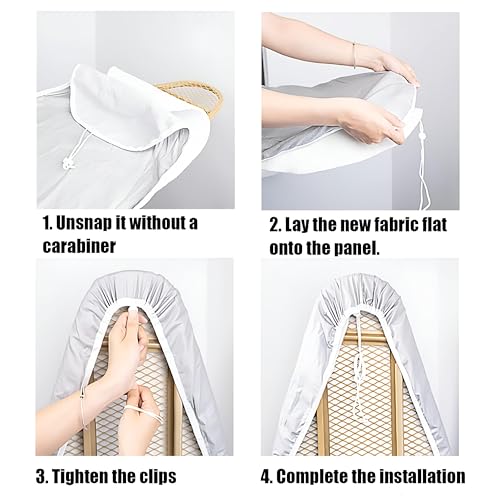 1. Unsnap it without a carabiner

2. Lay the new fabric flat onto the panel.

3. Tighten the clips

4. Complete the installation